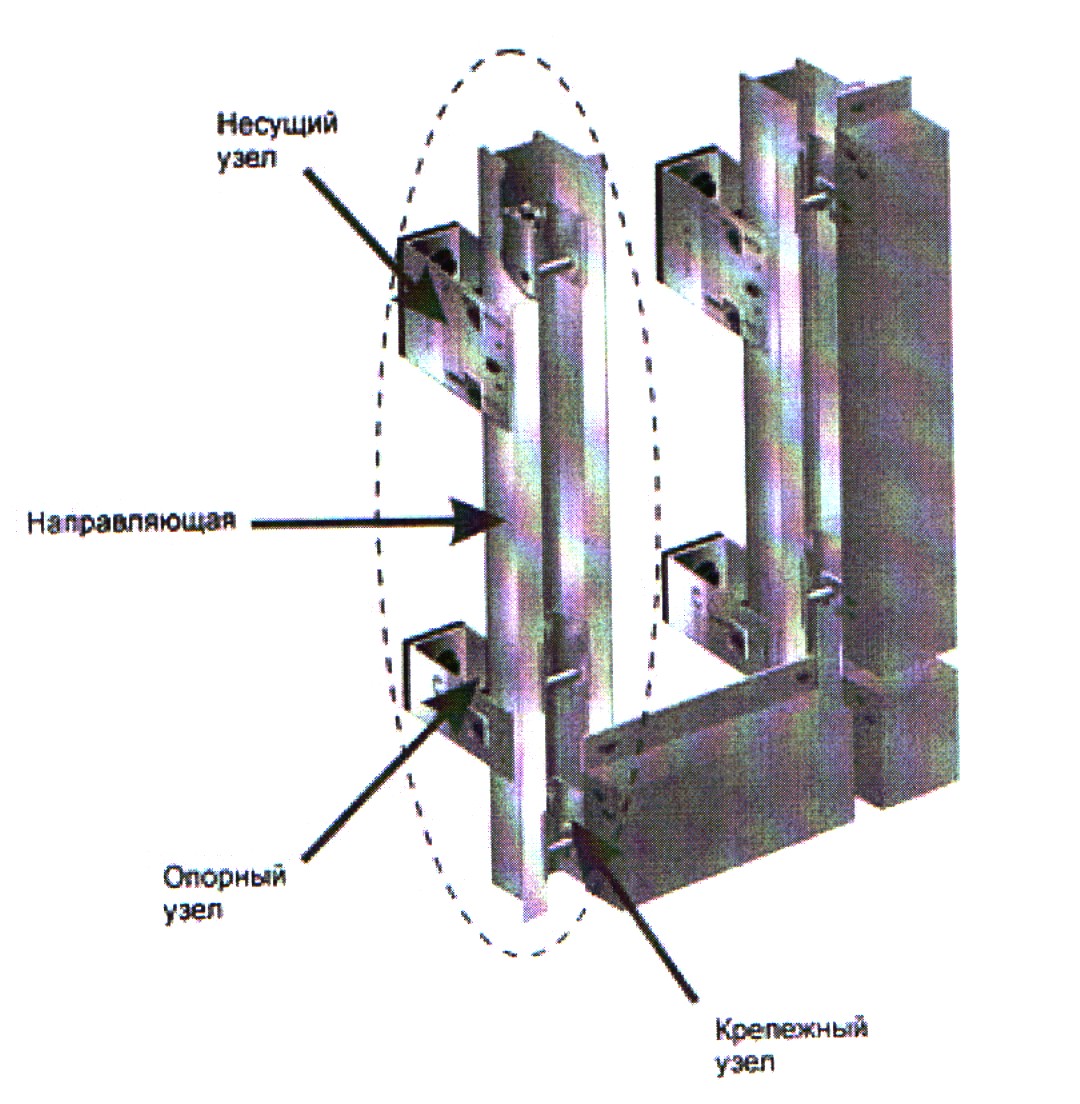 Несущий узел

Направляющая

Опорный узел

Крепежный узел