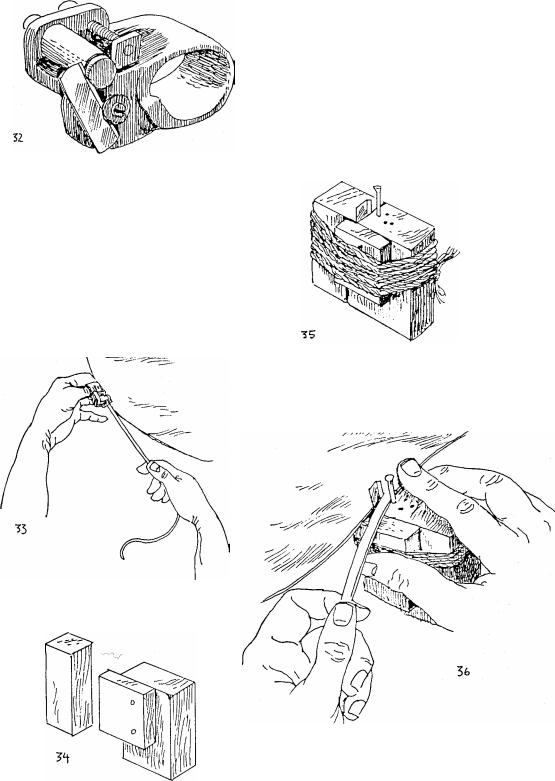 32

35

33

36

34