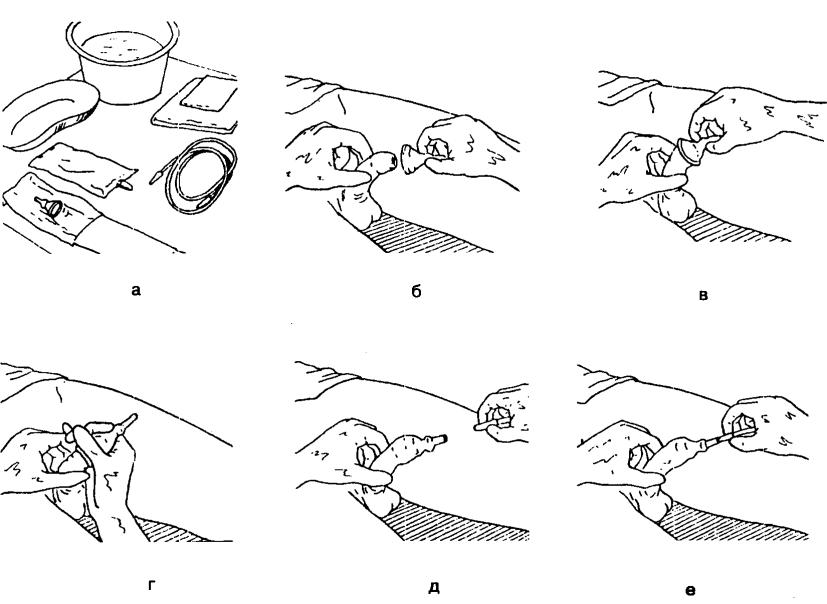 а

б

в

г

д

е