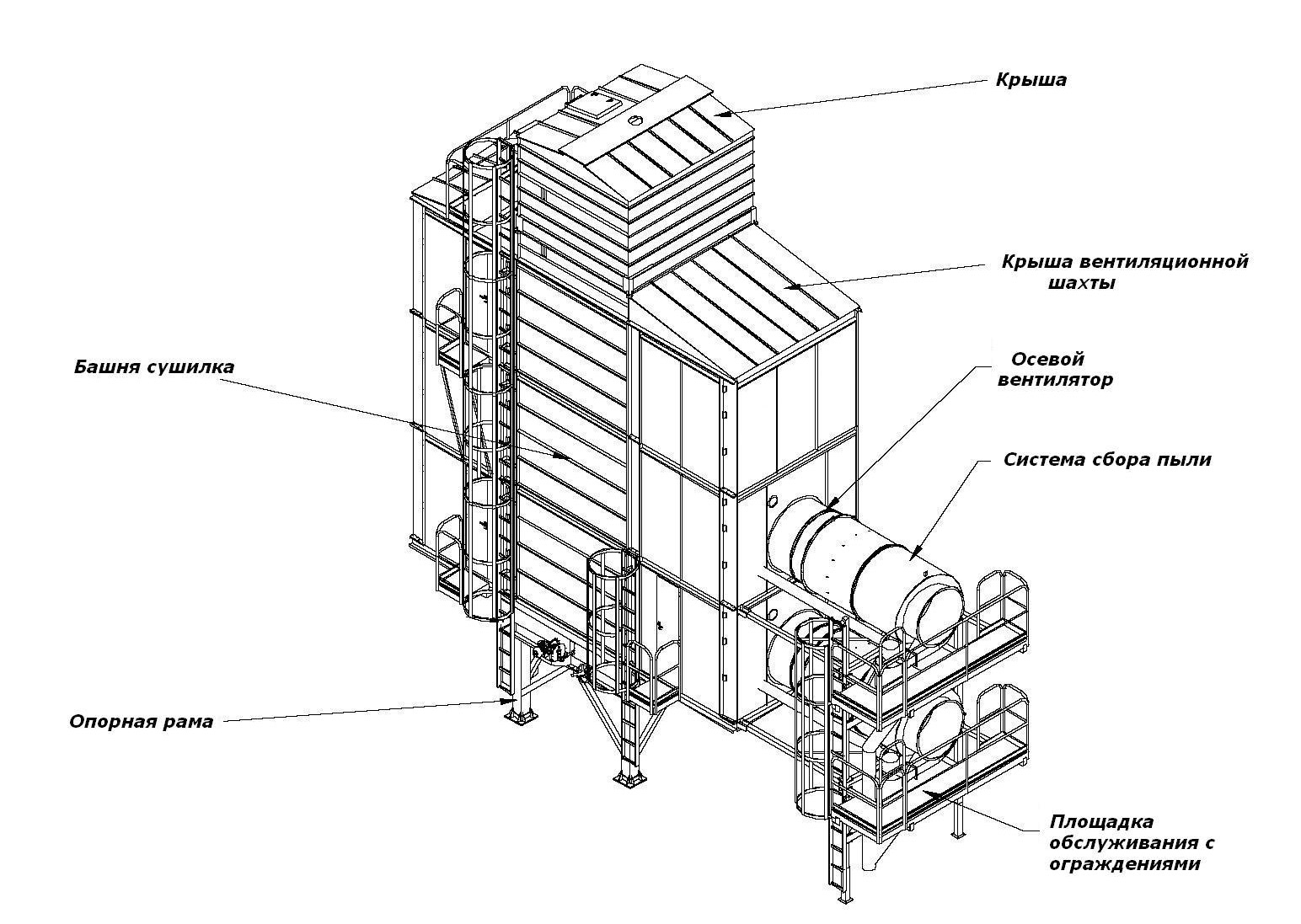 Крыша

Крыша вентиляционной шахты

Башня сушилка

Осевой вентилятор

Система сбора пыли

Опорная рама

Площадка обслуживания с ограждениями