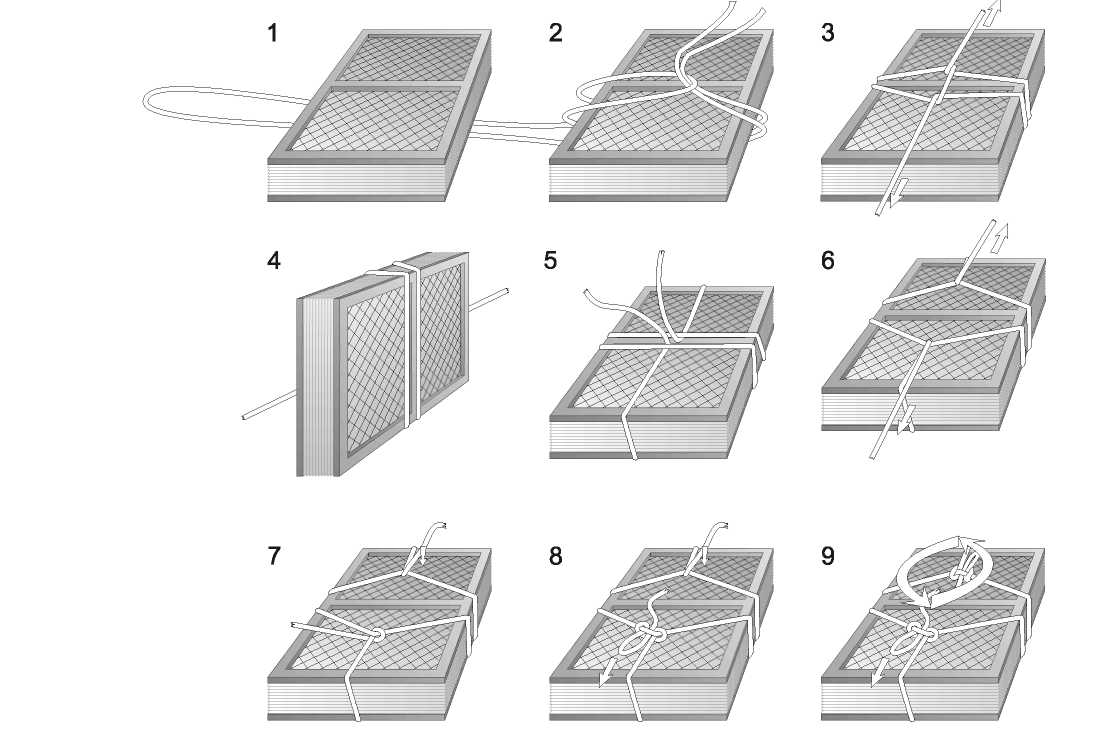 1
2
3
4
5
6
7
8
9