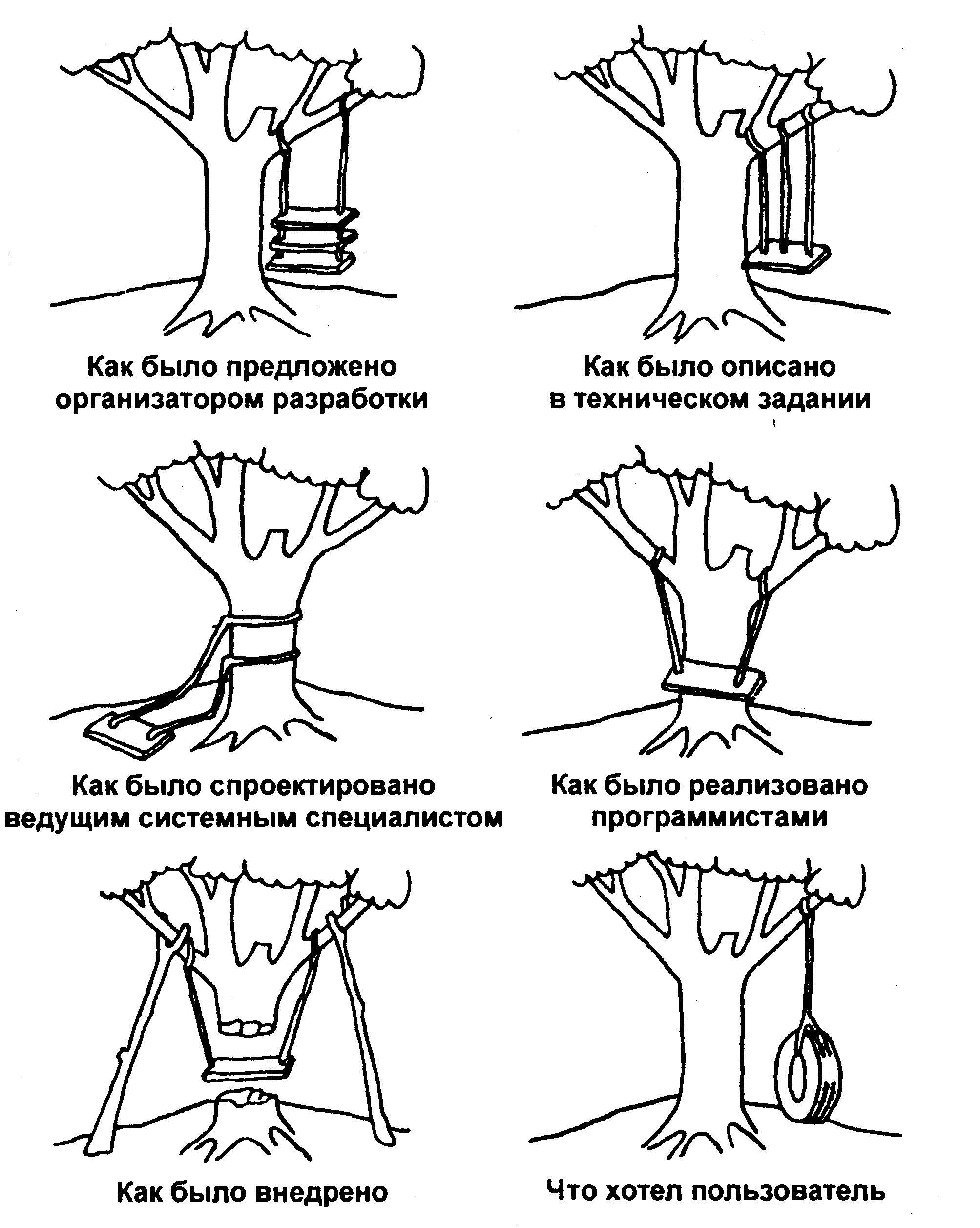 Как было предложено организатором разработки

Как было описано в техническом задании

Как было спроектировано ведущим системным специалистом

Как было реализовано программистами

Как было внедрено

Что хотел пользователь