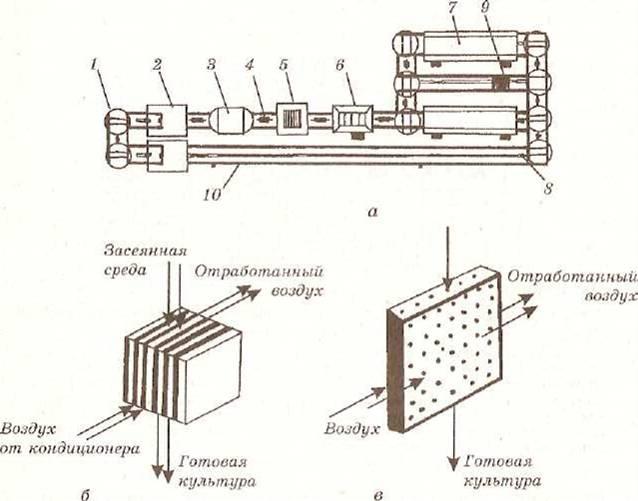 1
2
3
4
5
6
7
9
10
8
а

Засеянная среда
Отработанный воздух
Воздух от кондиционера
Готовая культура
б

Отработанный воздух
Воздух
Готовая культура
в