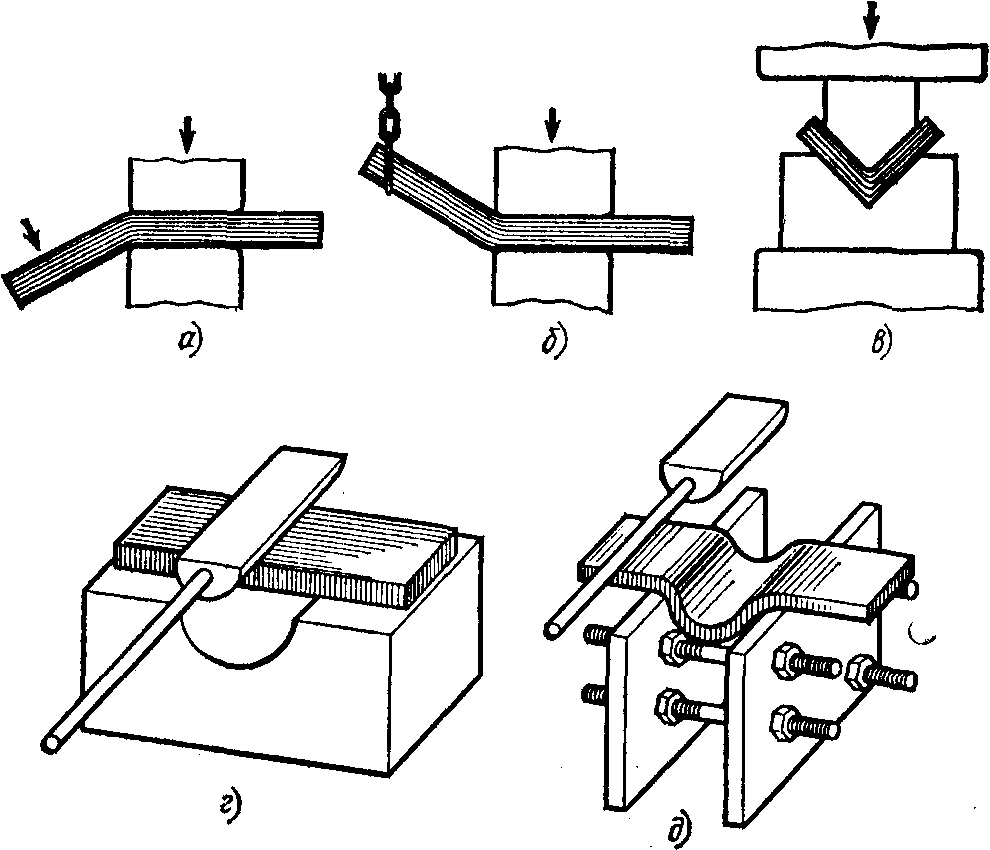 а)

б)

в)

г)

д)