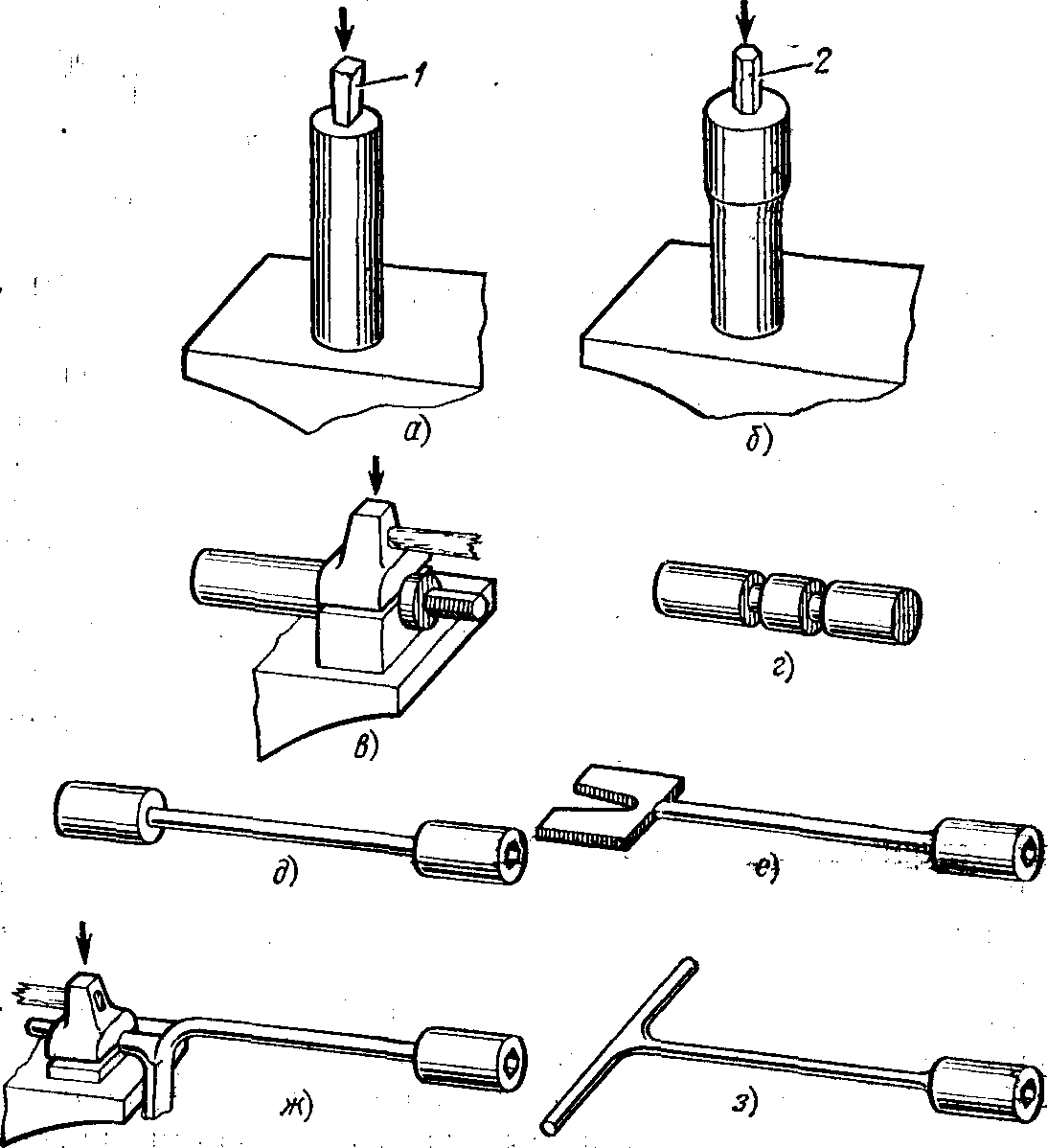 1
2
а)
б)
в)
г)
д)
е)
ж)
з)