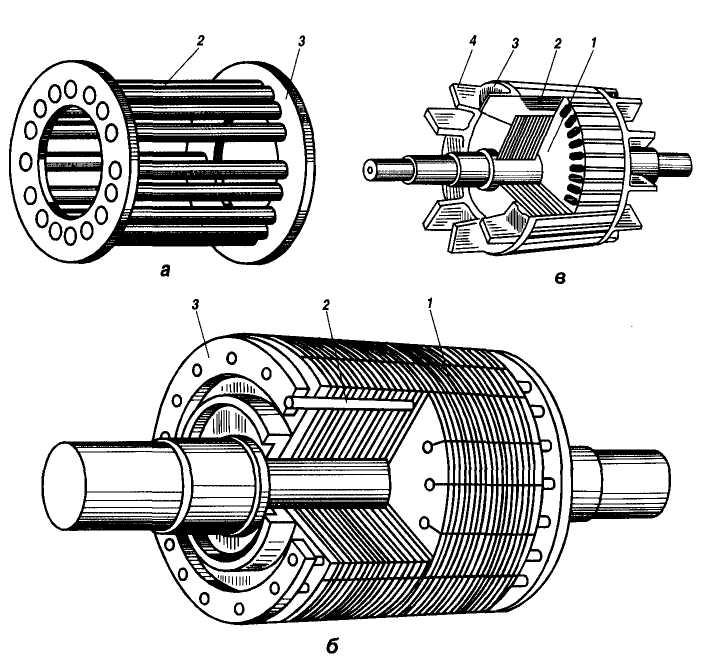 2
3
а
4
3
2
1
в
3
2
1
б