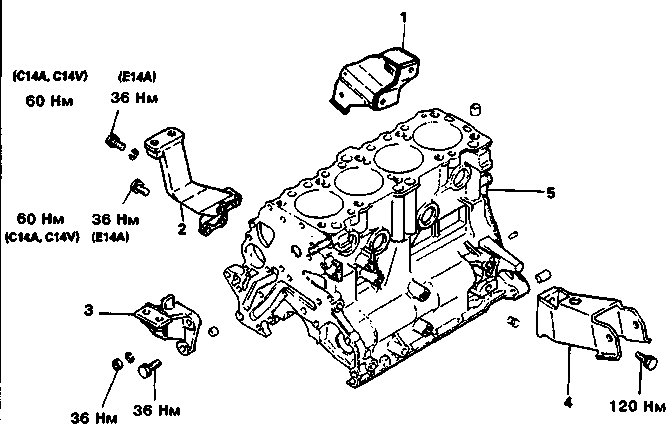 1

(C14A, C14V)
60 Нм

(E14A)
36 Нм

60 Нм
(C14A, C14V)

36 Нм
(E14A)

2

5

3

36 Нм

36 Нм

4

120 Нм