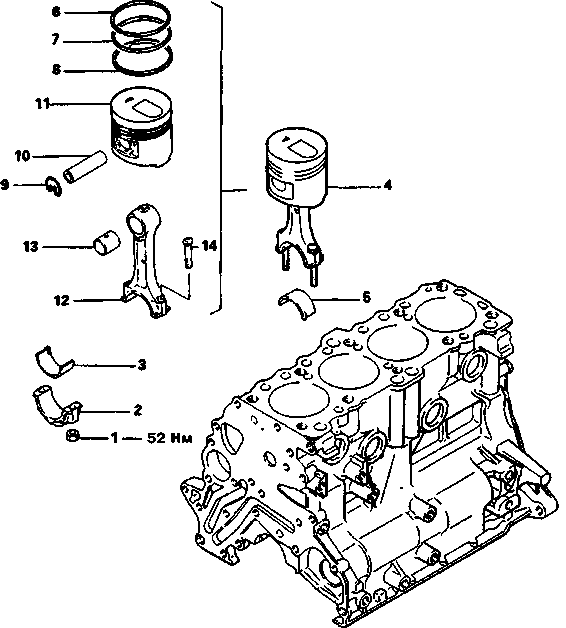 6
7
8
11
10
9
4
13
14
12
5
3
2
1 — 52 Нм