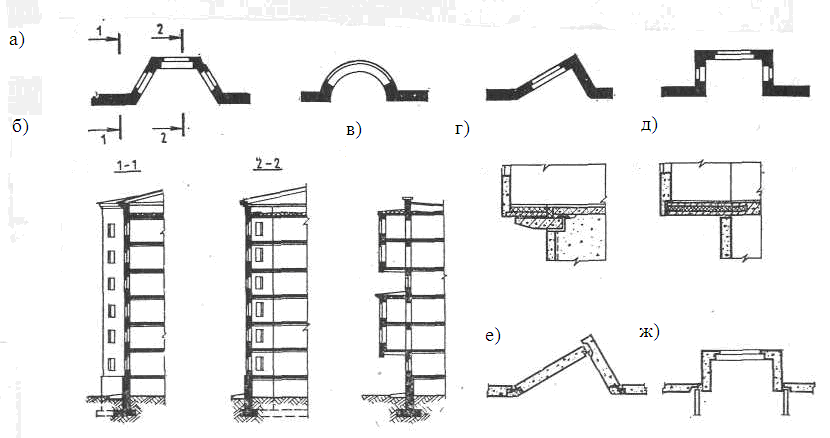 а)

1

2

1

2

б)

в)

г)

д)

1-1

2-2

е)

ж)