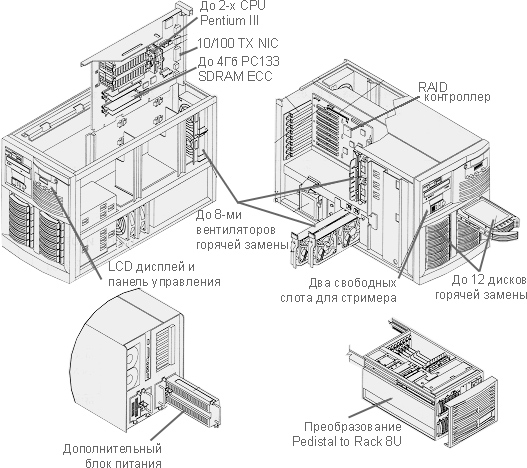 До 2-х CPU Pentium III

10/100 TX NIC

До 4Гб PC133 SDRAM ECC

RAID контроллер

До 8-ми вентиляторов горячей замены

LCD дисплей и панель управления

Два свободных слота для стримера

До 12 дисков горячей замены

Дополнительный блок питания

Преобразование Pedistal to Rack 8U