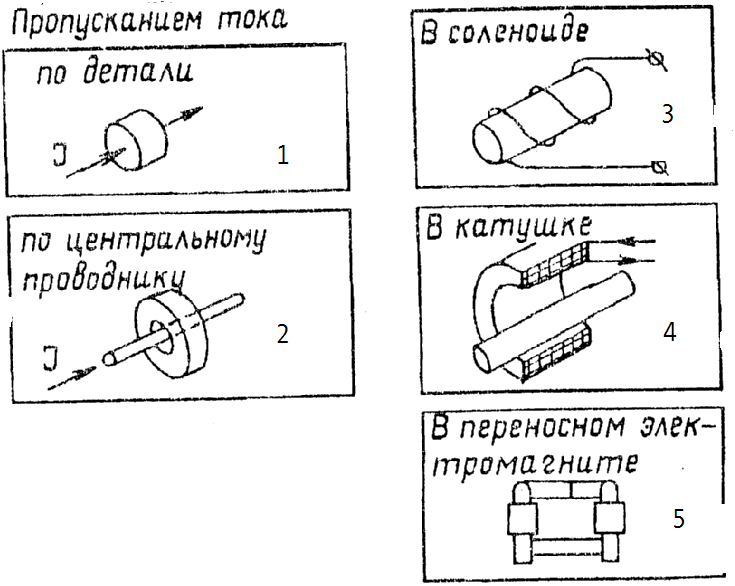 Пропусканием тока

по детали

J

1

по центральному проводнику

J

2

В соленоиде

3

В катушке

4

В переносном электромагните

5