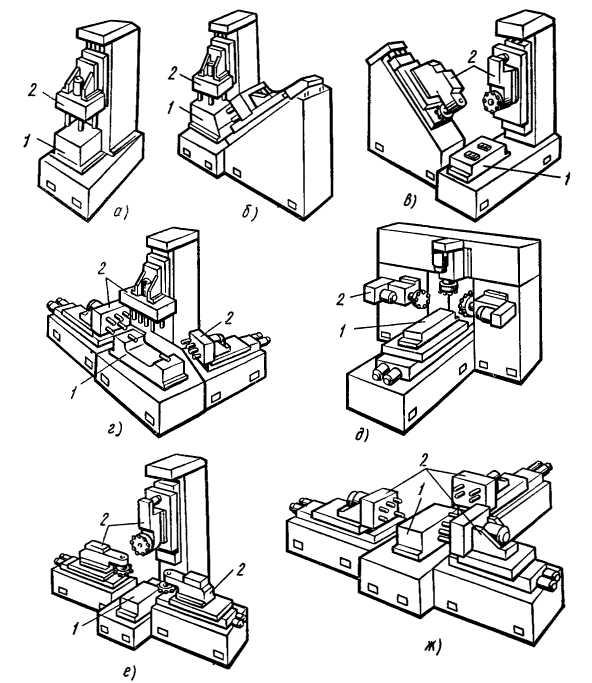 2
1
а)
2
1
б)
2
1
в)
2
2
1
г)
2
1
д)
2
2
1
е)
2
1
ж)