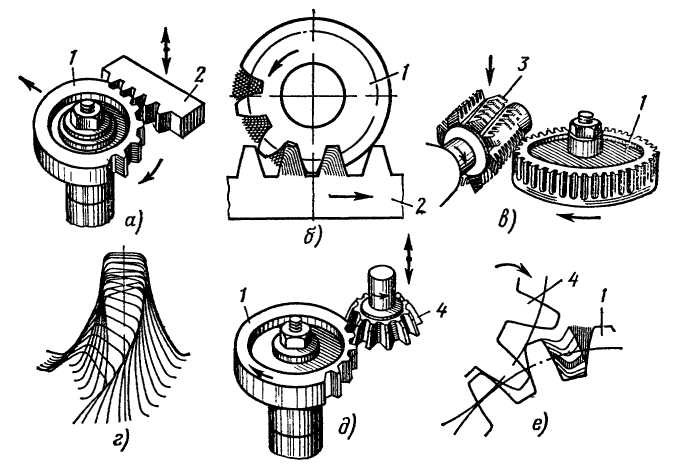 1
2
а)
1
2
б)
3
1
в)
г)
1
4
д)
4
1
е)