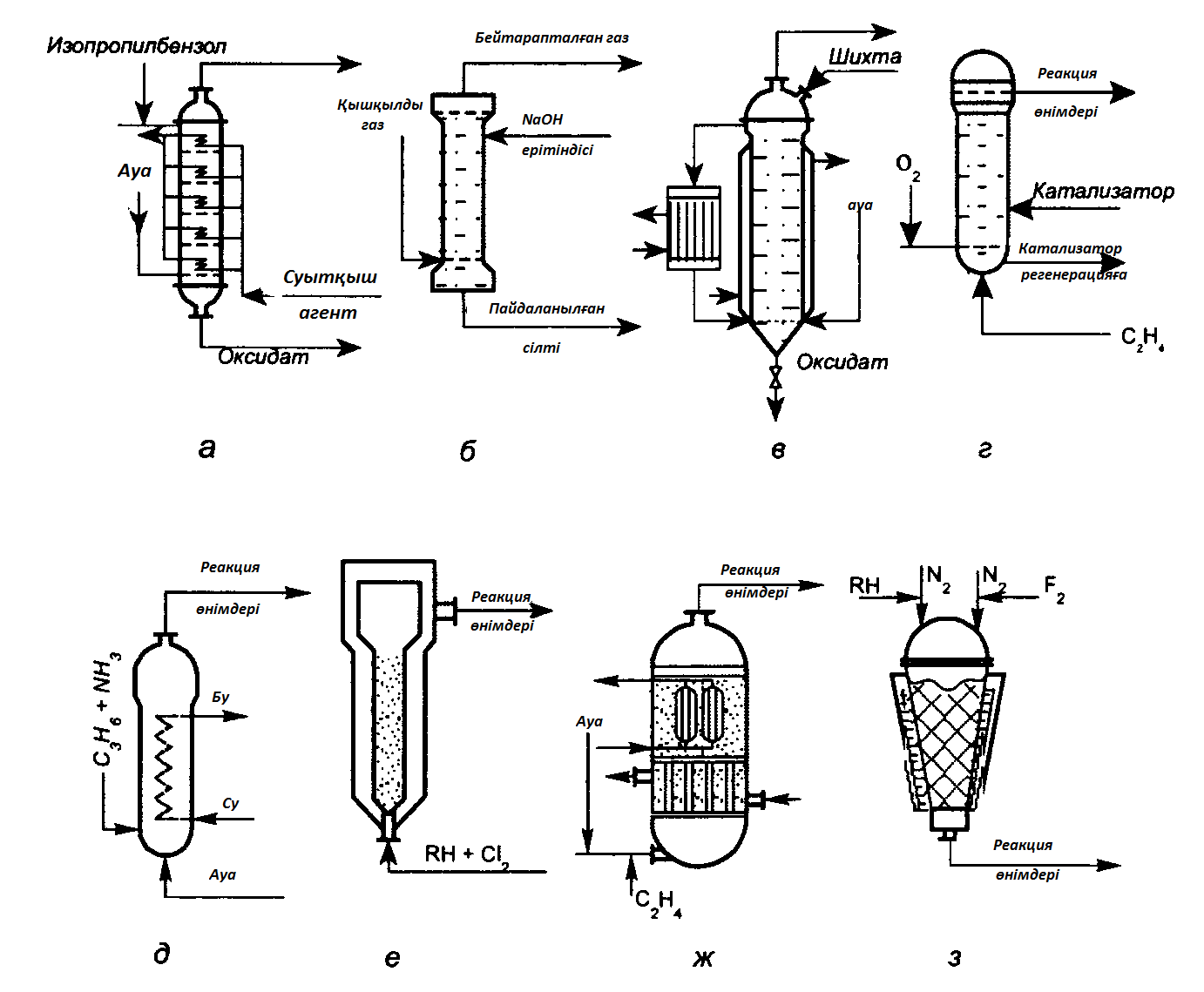 Изопропилбензол
Ауа
Суытқыш агент
Оксидат
а

Бейтарапталған газ
Қышқылды газ
NaOH ерітіндісі
Пайдаланылған сілті
б

Шихта
ауа
Оксидат
в

Реакция өнімдері
$O_2$
Катализатор
Катализатор регенерацияға
$C_2H_4$
г

Реакция өнімдері
$C_3H_6 + NH_3$
Бу
Су
Ауа
д

Реакция өнімдері
$RH + Cl_2$
е

Реакция өнімдері
Ауа
$C_2H_4$
ж

RH
$N_2$
$N_2$
$F_2$
Реакция өнімдері
з