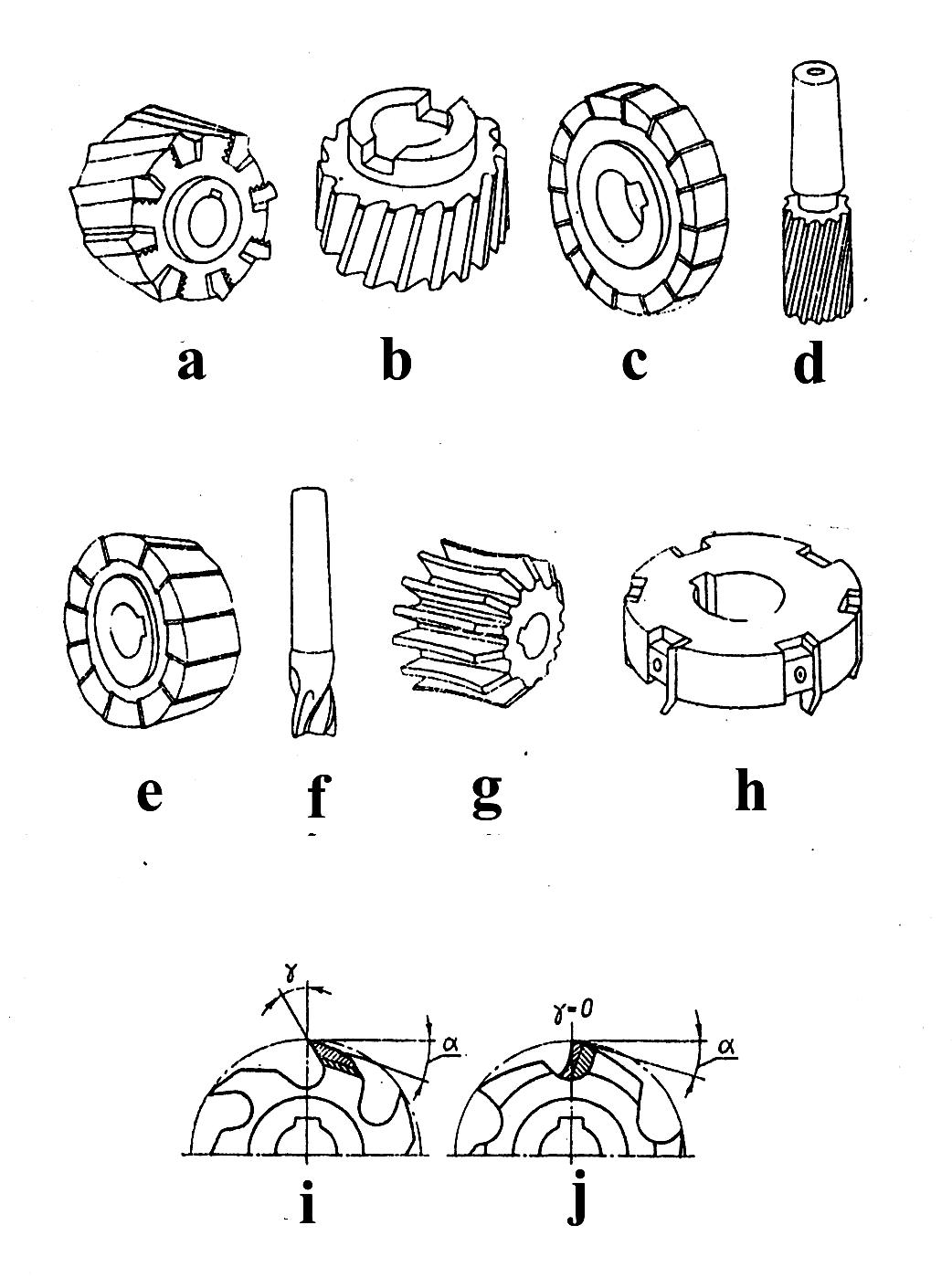 a b c d

e f g h

$\gamma$ $\alpha$ $\gamma=0$ $\alpha$

i j