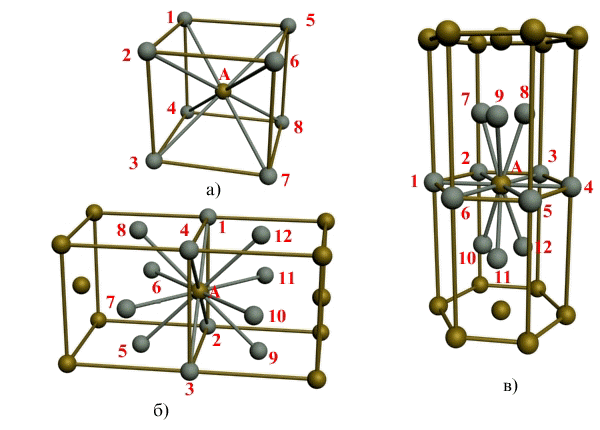 1
5
2
6
A
4
8
3
7
а)

8
4
1
12
6
11
7
A
10
5
2
9
3
б)

7
9
8
2
A
3
1
4
6
5
10
12
11
в)