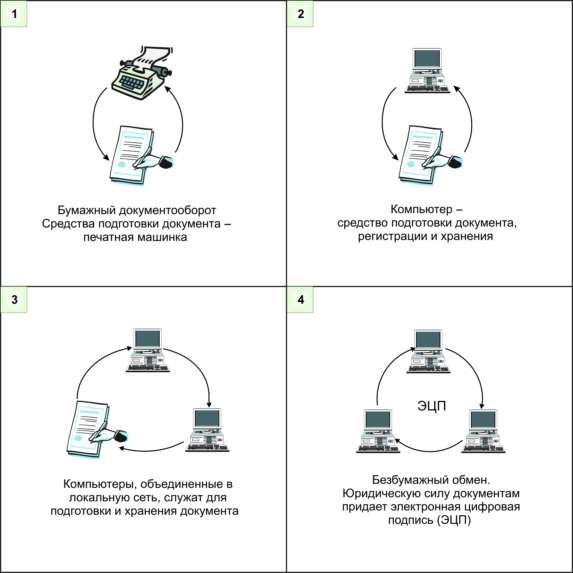 1

Бумажный документооборот
Средства подготовки документа –
печатная машинка

2

Компьютер –
средство подготовки документа,
регистрации и хранения

3

Компьютеры, объединенные в
локальную сеть, служат для
подготовки и хранения документа

4

ЭЦП

Безбумажный обмен.
Юридическую силу документам
придает электронная цифровая
подпись (ЭЦП)