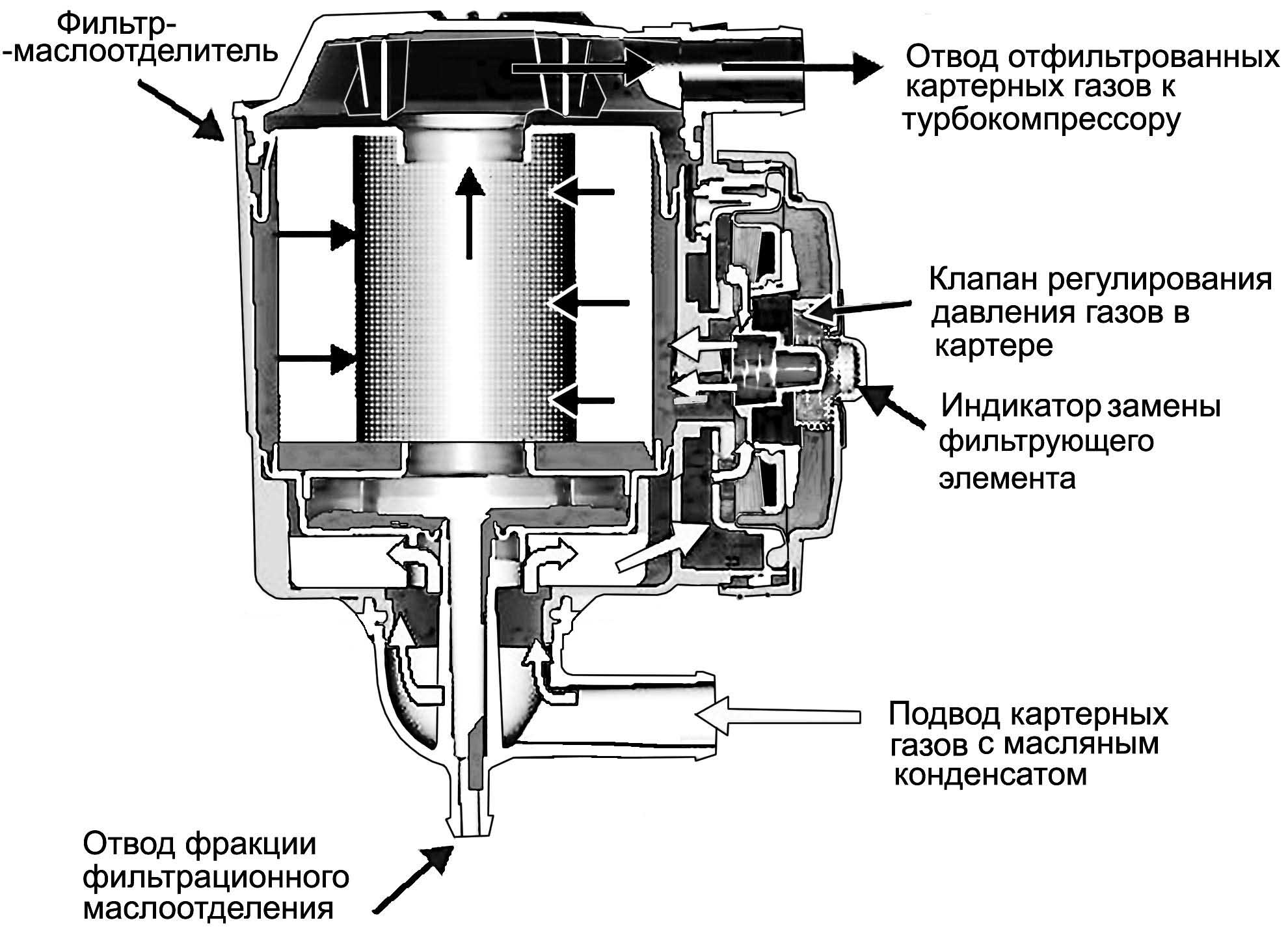 Фильтр-
-маслоотделитель

Отвод отфильтрованных картерных газов к турбокомпрессору

Клапан регулирования давления газов в картере

Индикатор замены фильтрующего элемента

Подвод картерных газов с масляным конденсатом

Отвод фракции фильтрационного маслоотделения