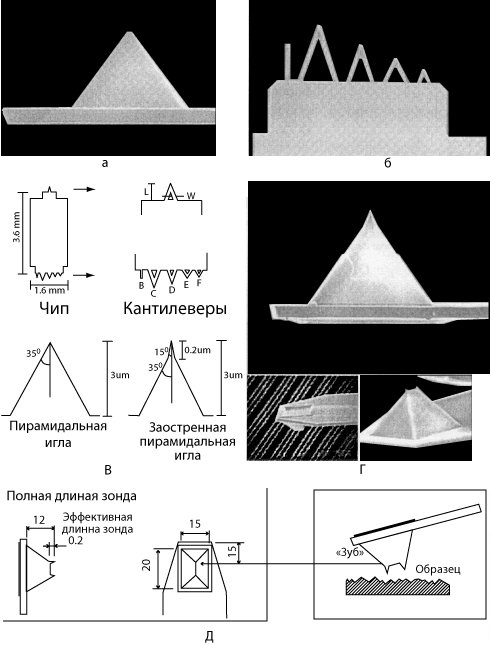 а

б

3.6 mm

1.6 mm

Чип

L

W

B C D E F

Кантилеверы

$35^0$

3um

Пирамидальная игла

$15^0$

0.2um

$35^0$

3um

Заостренная пирамидальная игла

В

Г

Полная длиная зонда

12

Эффективная длинна зонда

0.2

15

20

15

«Зуб»

Образец

Д