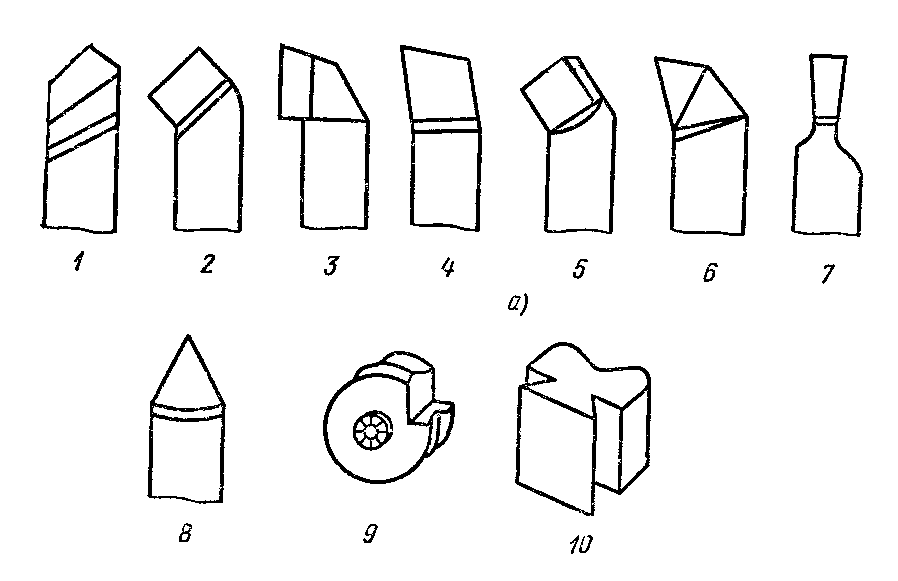 1 2 3 4 5 6 7
а)
8 9 10