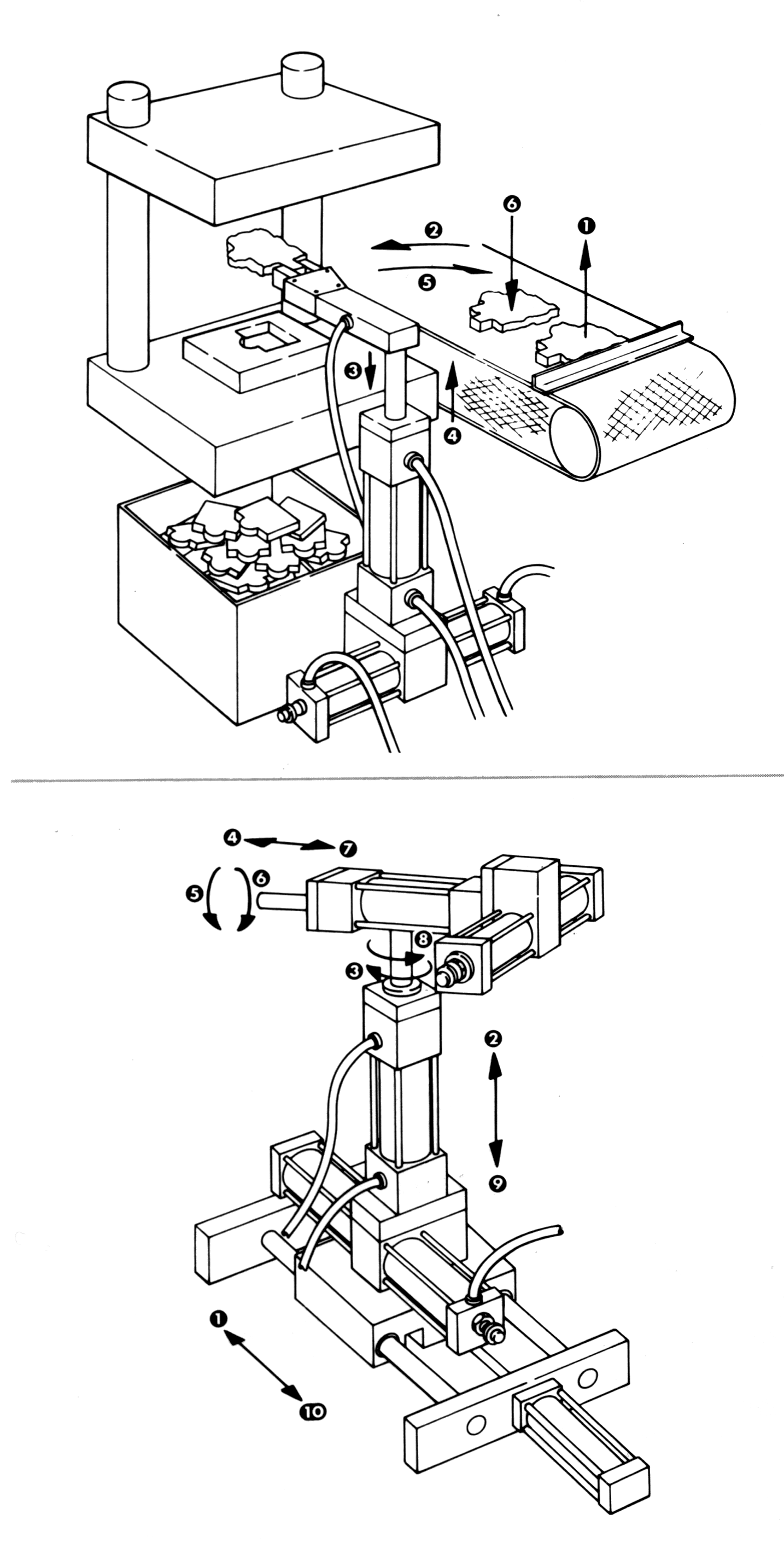 6
1
2
5
3
4

4
7
5
6
8
3
2
9
1
10