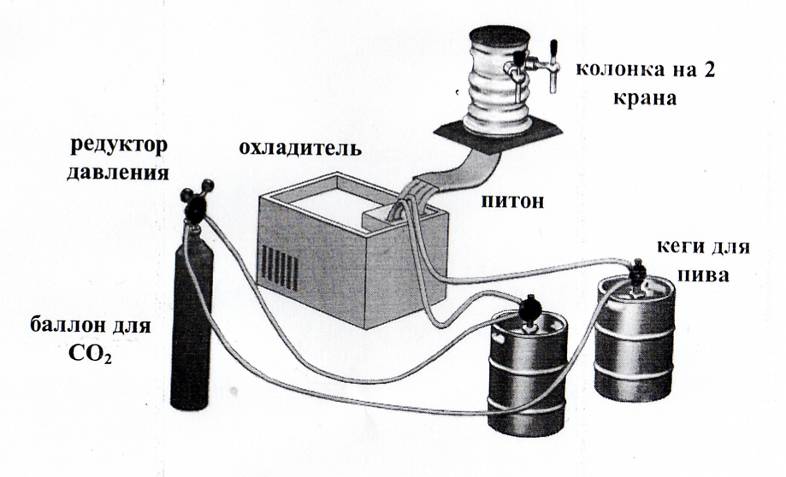 колонка на 2 крана

редуктор давления

охладитель

питон

кеги для пива

баллон для $CO_2$