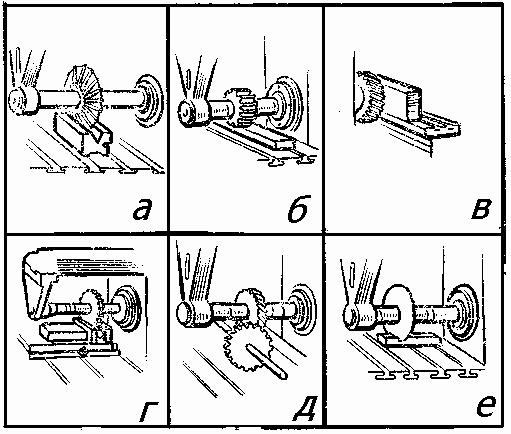 а

б

в

г

д

е