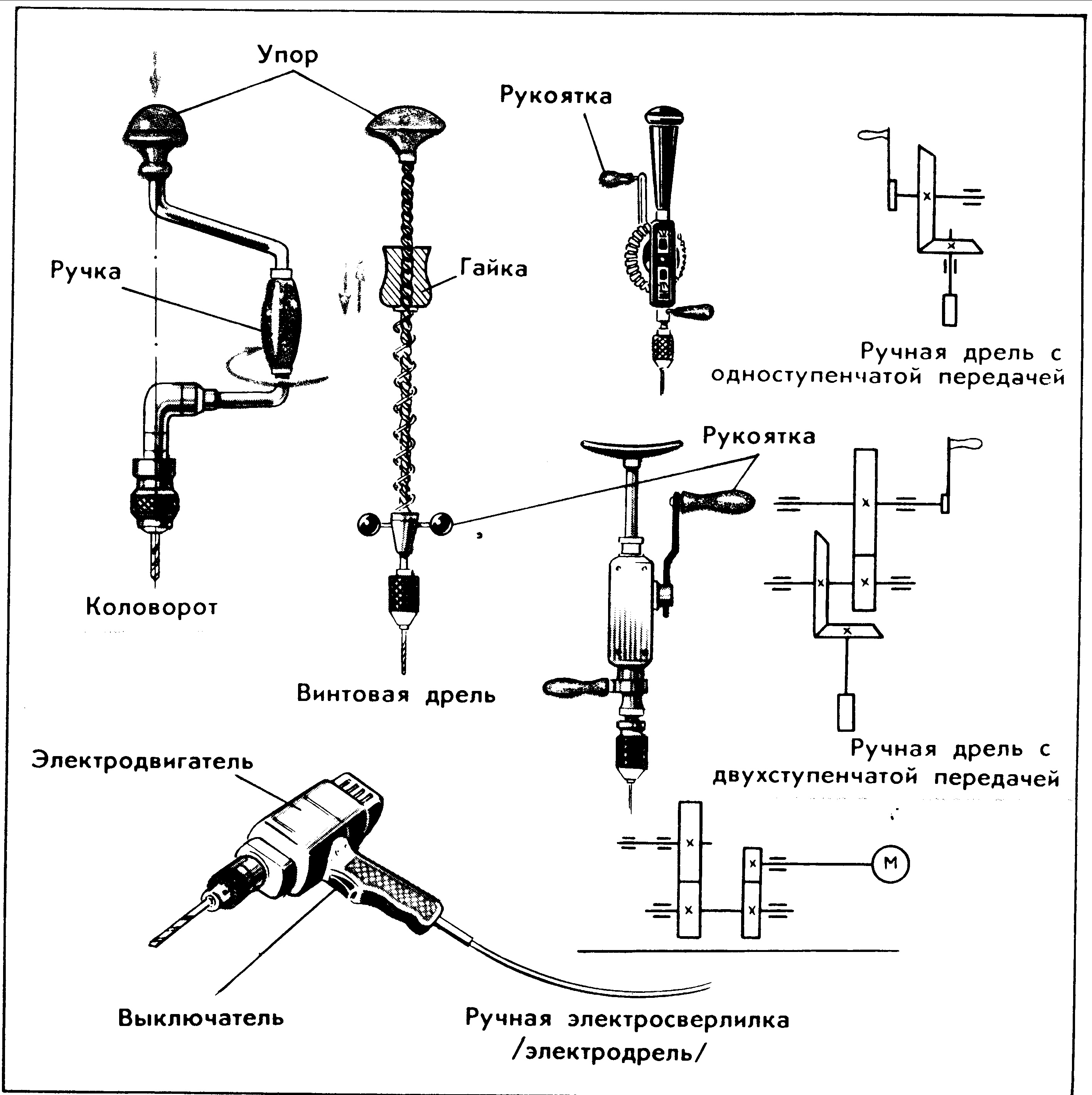 Упор

Рукоятка

Ручка

Гайка

Ручная дрель с одноступенчатой передачей

Рукоятка

Коловорот

Винтовая дрель

Ручная дрель с двухступенчатой передачей

Электродвигатель

М

Выключатель

Ручная электросверлилка /электродрель/