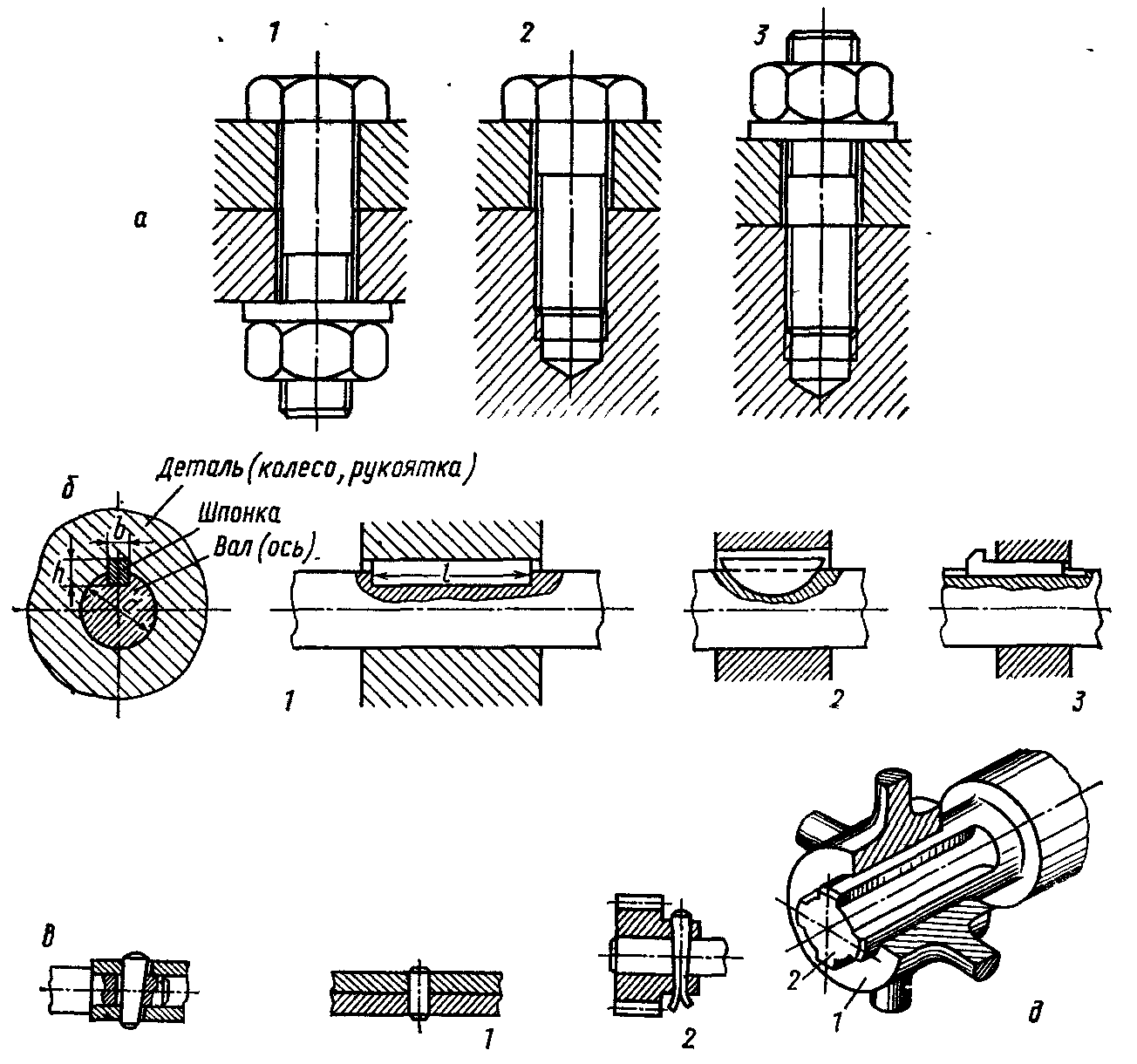 1
2
3
а
б
Деталь (колесо, рукоятка)
Шпонка
Вал (ось)
b
h
d
l
1
2
3
в
1
2
2
1
д