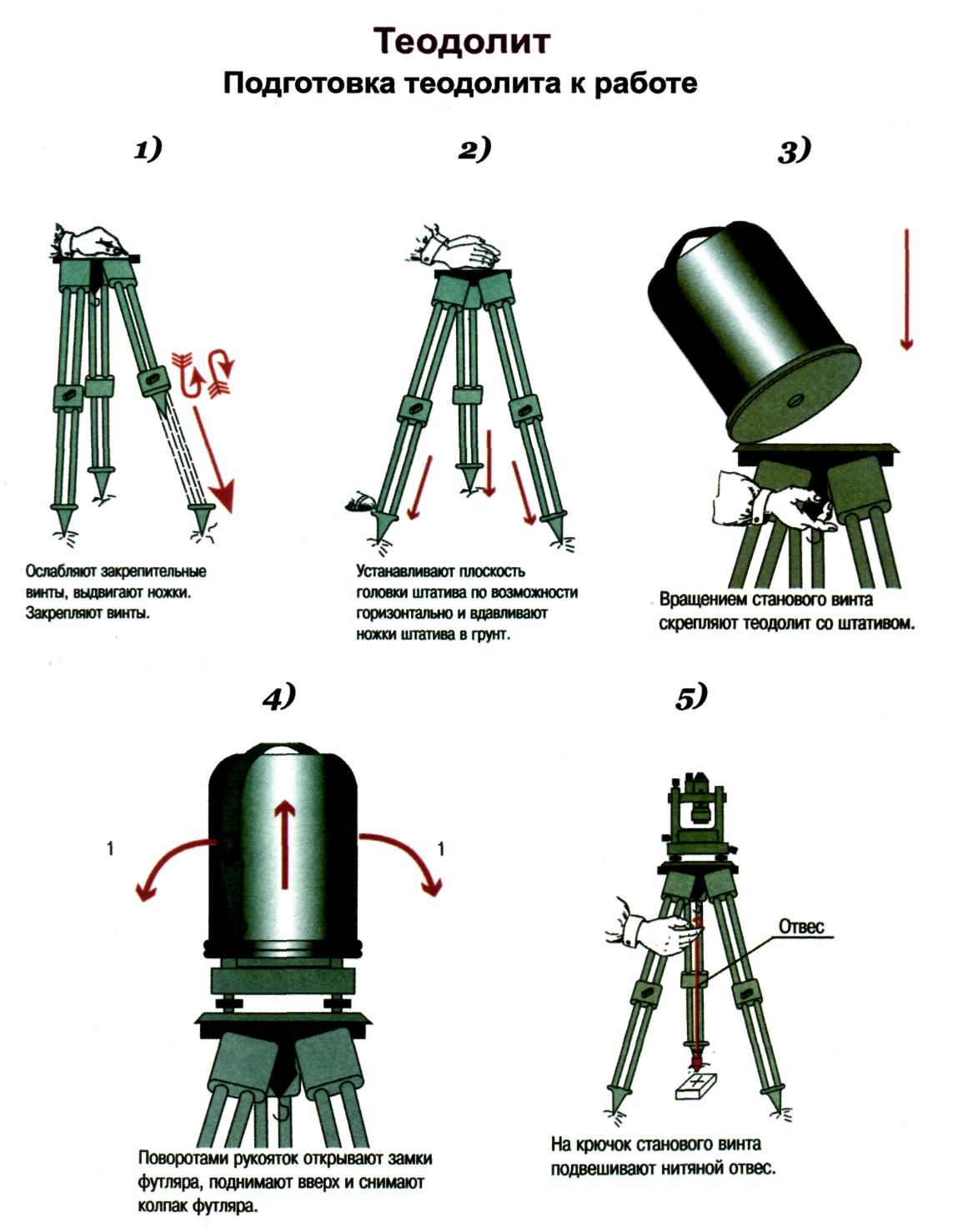 Теодолит
Подготовка теодолита к работе

1)

Ослабляют закрепительные винты, выдвигают ножки. Закрепляют винты.

2)

Устанавливают плоскость головки штатива по возможности горизонтально и вдавливают ножки штатива в грунт.

3)

Вращением станового винта скрепляют теодолит со штативом.

4)

1

1

Поворотами рукояток открывают замки футляра, поднимают вверх и снимают колпак футляра.

5)

Отвес

На крючок станового винта подвешивают нитяной отвес.