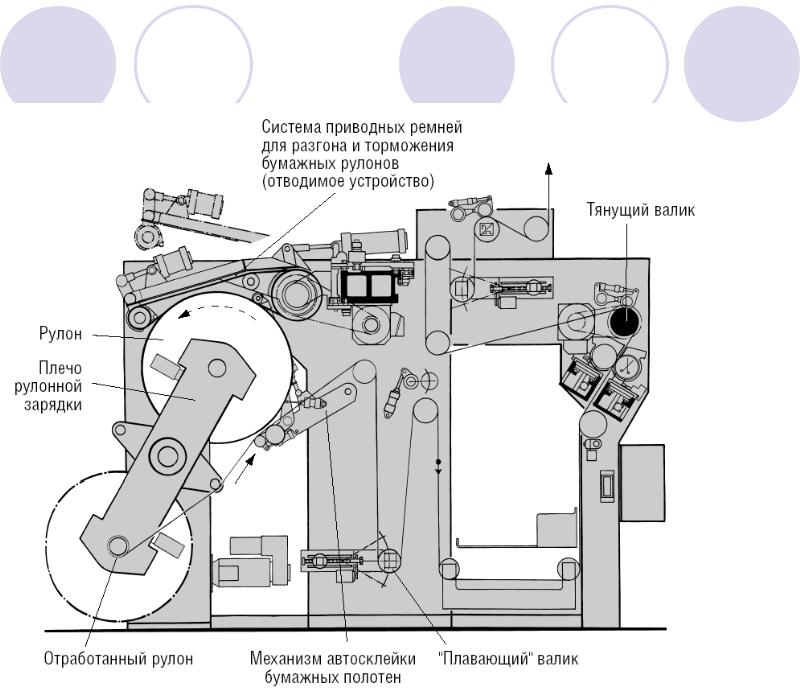 Система приводных ремней для разгона и торможения бумажных рулонов (отводимое устройство)

Тянущий валик

Рулон

Плечо рулонной зарядки

Отработанный рулон

Механизм автосклейки бумажных полотен

"Плавающий" валик