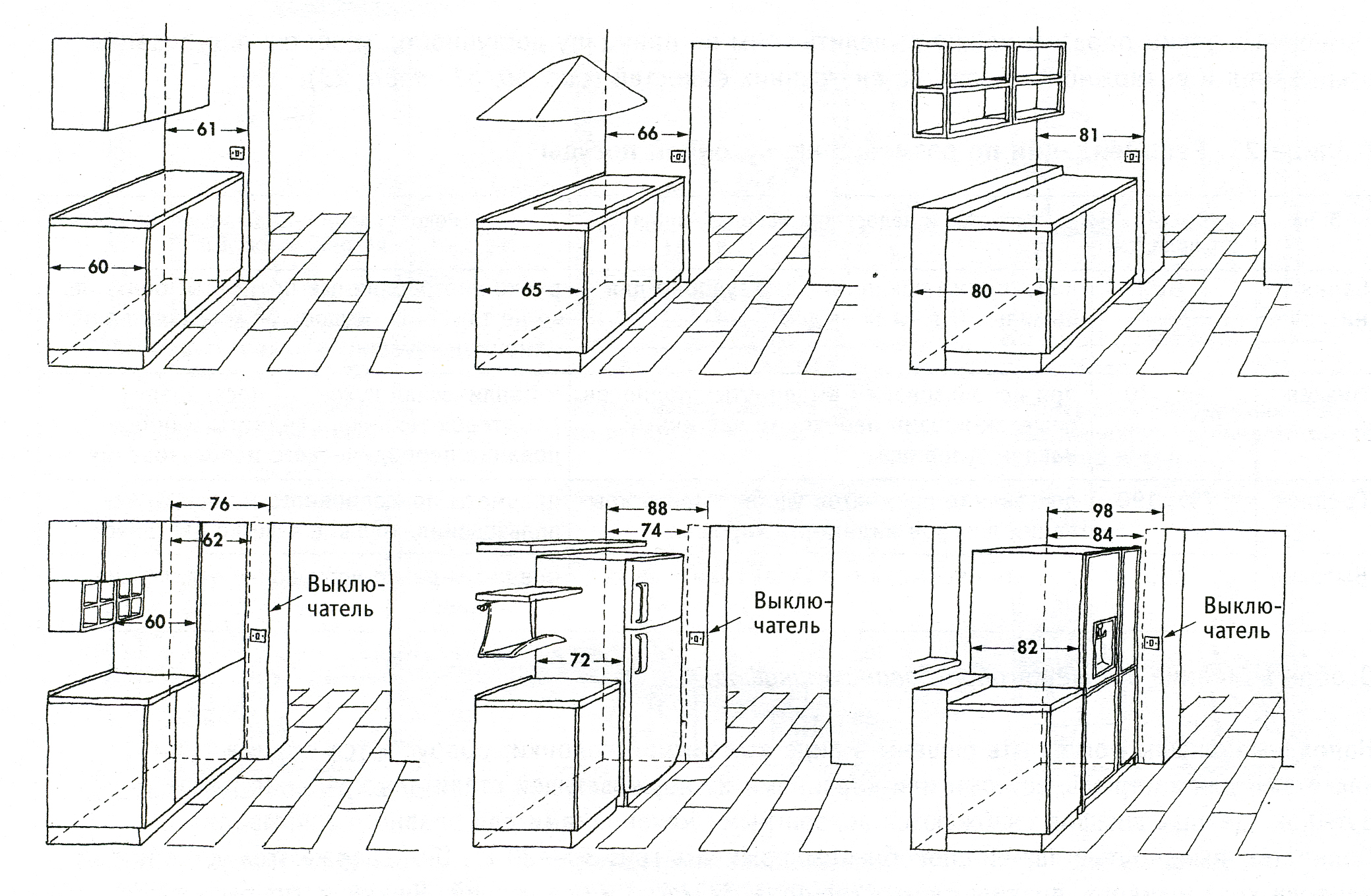 61

60

66

65

81

80

76

62

60

Выключатель

88

74

72

Выключатель

98

84

82

Выключатель