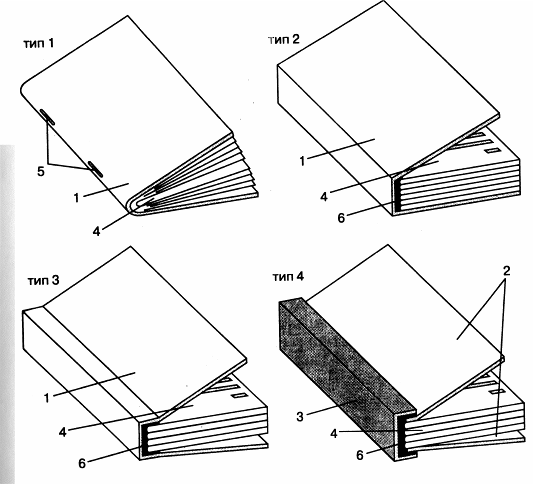 тип 1

5

1

4

тип 2

1

4

6

тип 3

1

4

6

тип 4

2

3

4

6