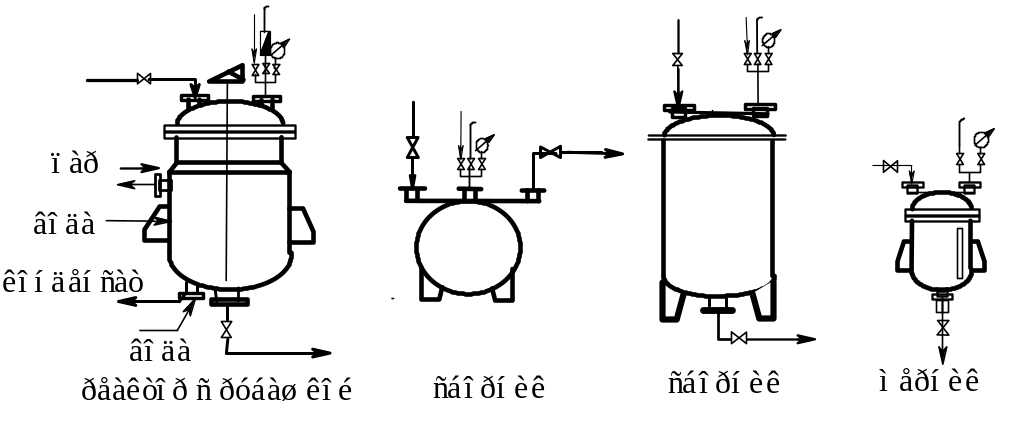 ï àð
âî äà
êî í äåí ñàò
âî äà
ðåàêòî ð ñ ðóáàø êî é
ñáî ðí èê
ñáî ðí èê
ì åðí èê