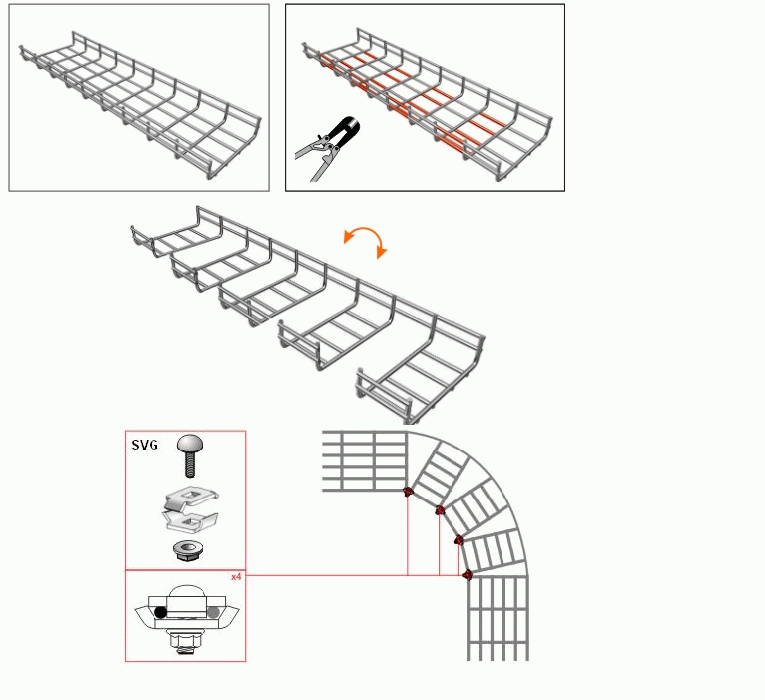 SVG

x4