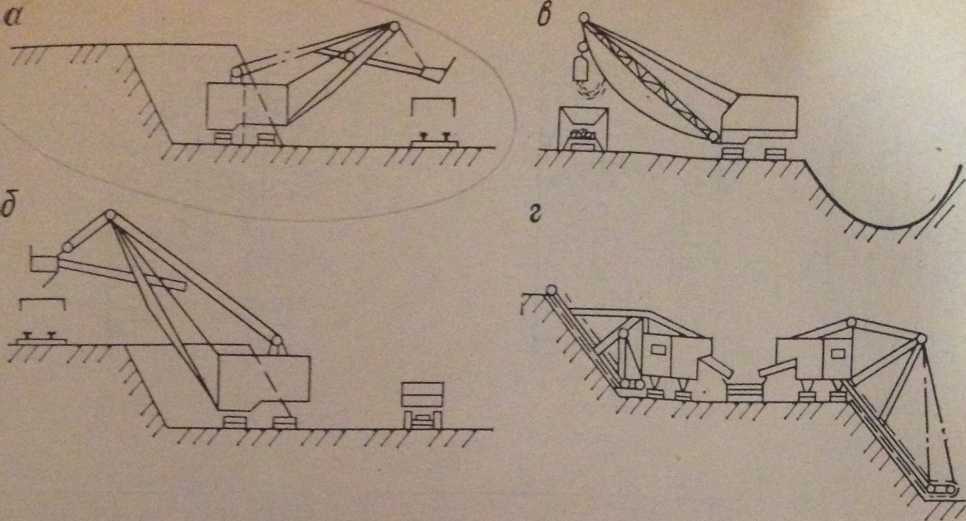 а

в

б

г