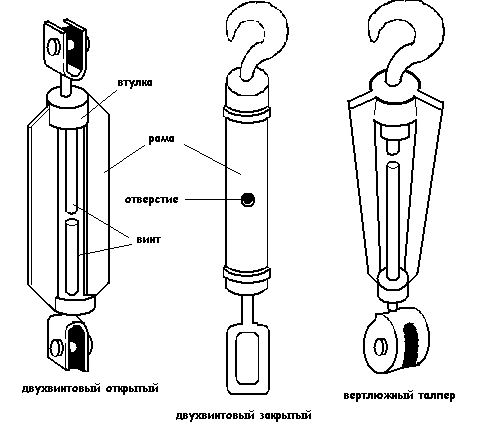 втулка
рама
отверстие
винт
двухвинтовый открытый
двухвинтовый закрытый
вертлюжный талпер