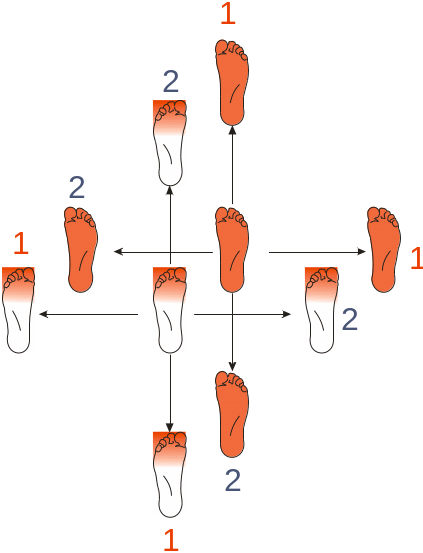 1
2
2
1
1
2
2
1