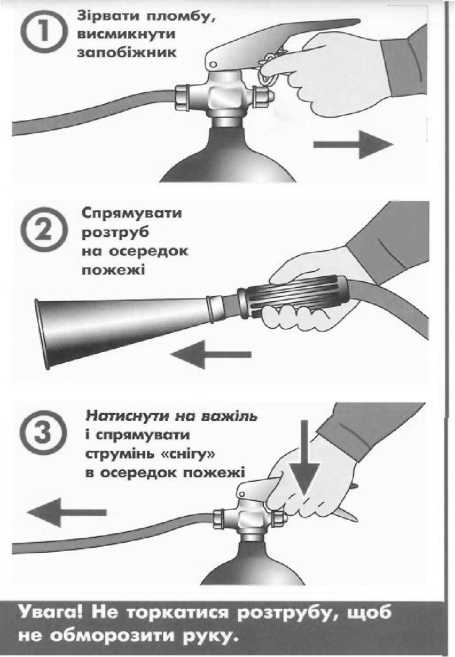 1 Зірвати пломбу, висмикнути запобіжник

2 Спрямувати розтруб на осередок пожежі

3 Натиснути на важіль і спрямувати струмінь «снігу» в осередок пожежі

Увага! Не торкатися розтрубу, щоб не обморозити руку.