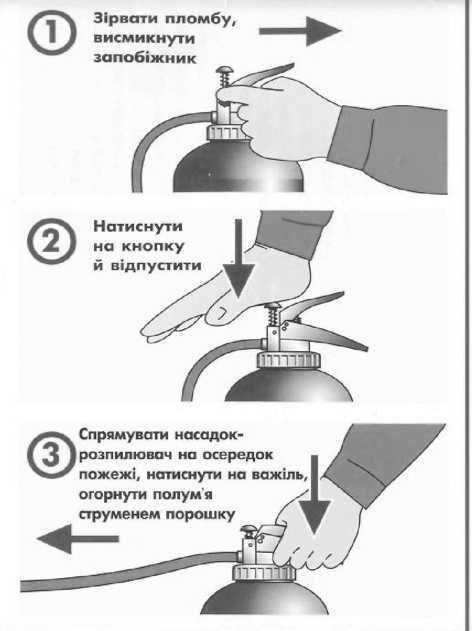 1 Зірвати пломбу, висмикнути запобіжник

2 Натиснути на кнопку й відпустити

3 Спрямувати насадок-розпилювач на осередок пожежі, натиснути на важіль, огорнути полум'я струменем порошку