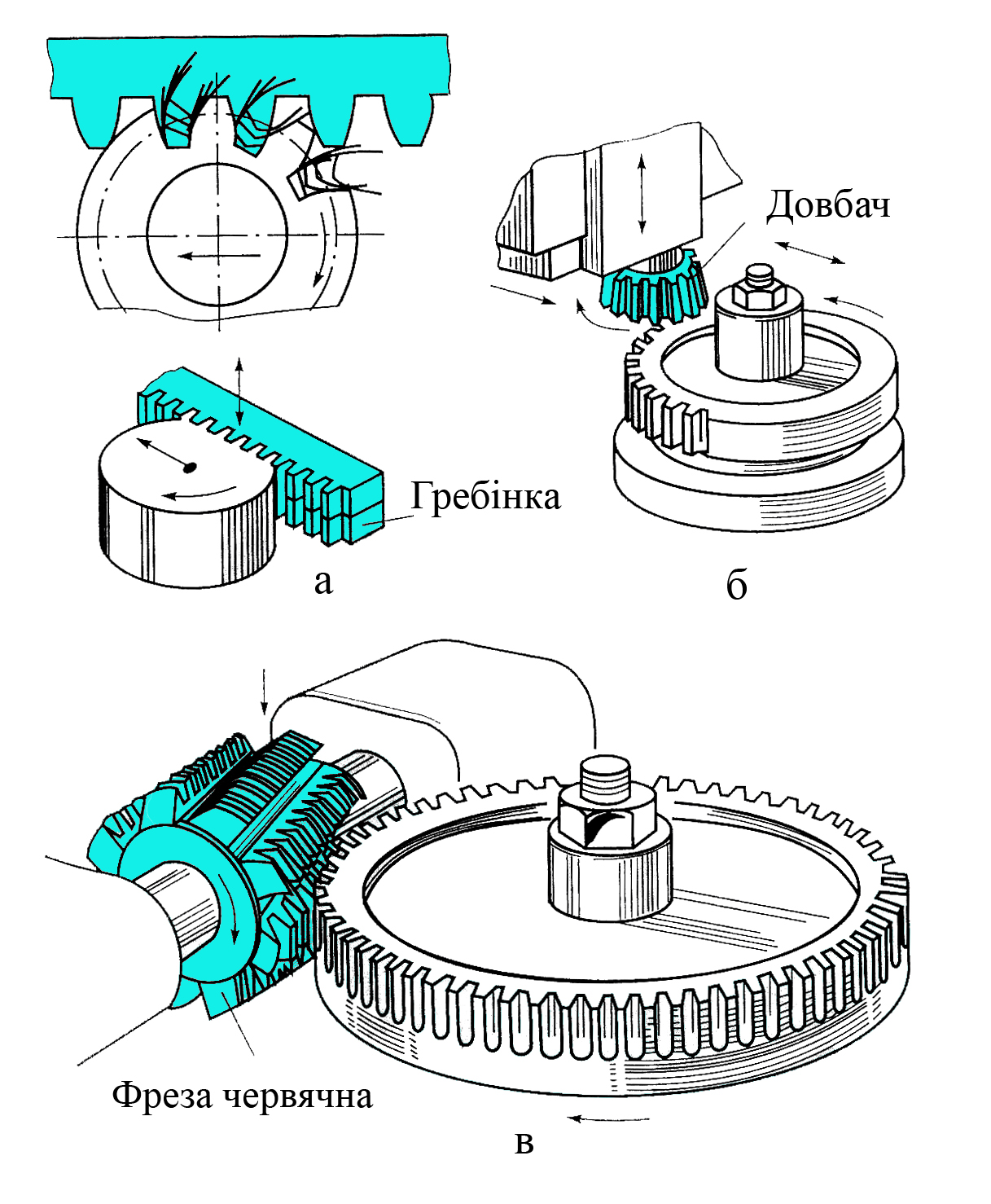 Довбач

Гребінка

а

б

Фреза червячна

в