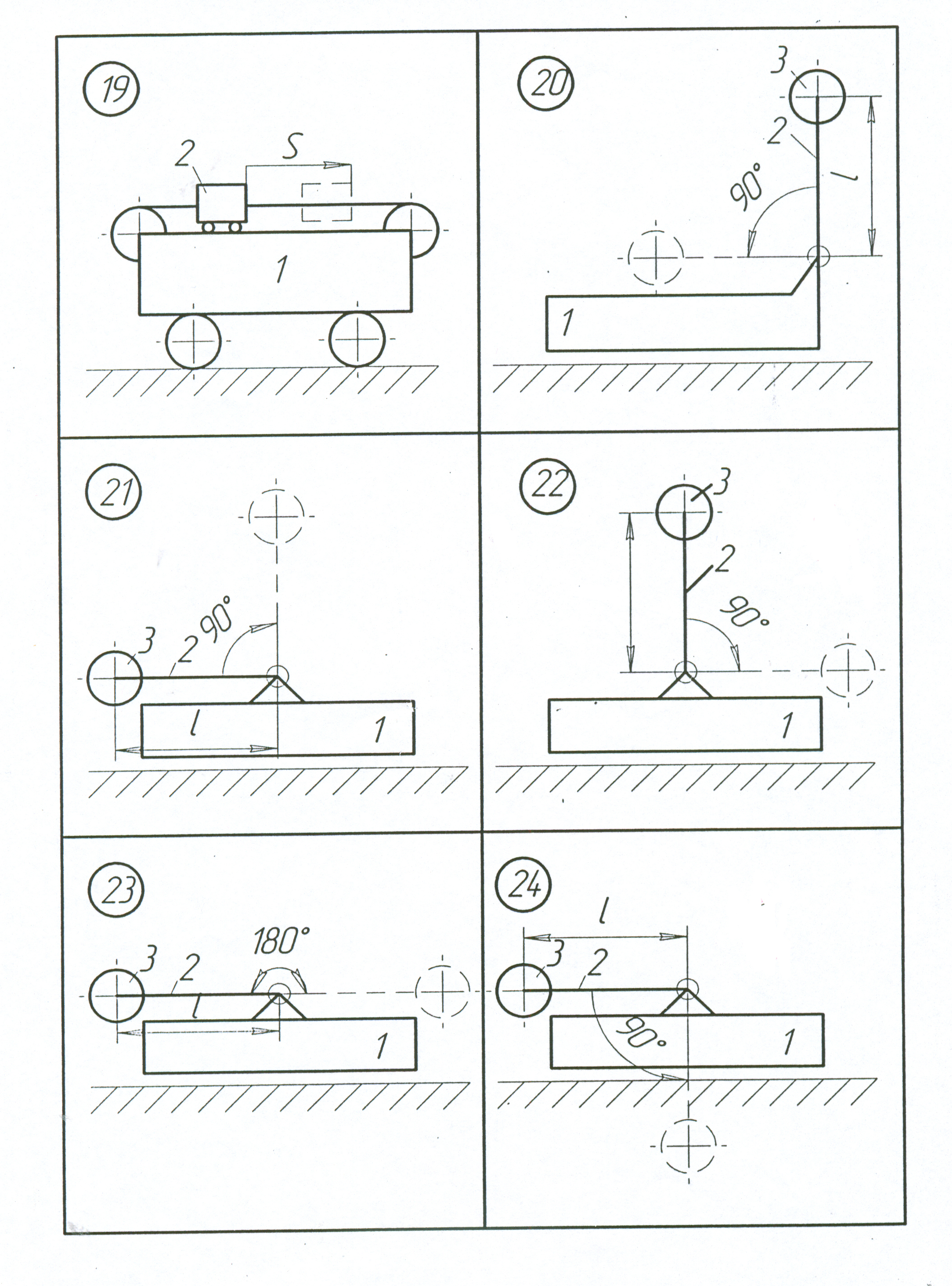 19
2
S
1

20
3
2
90°
l
1

21
3
2
90°
l
1

22
3
2
90°
1

23
3
2
180°
l
1

24
l
3
2
90°
1