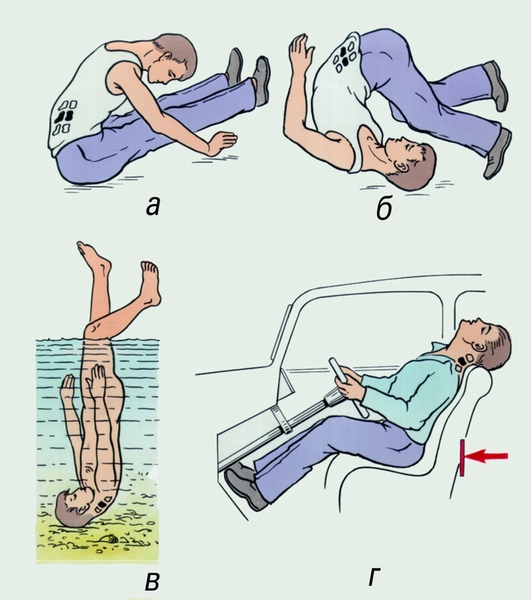 а
б
в
г