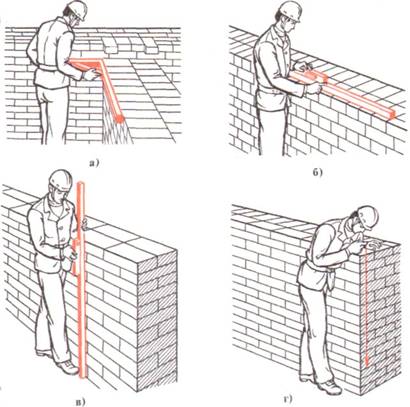 а)

б)

в)

г)