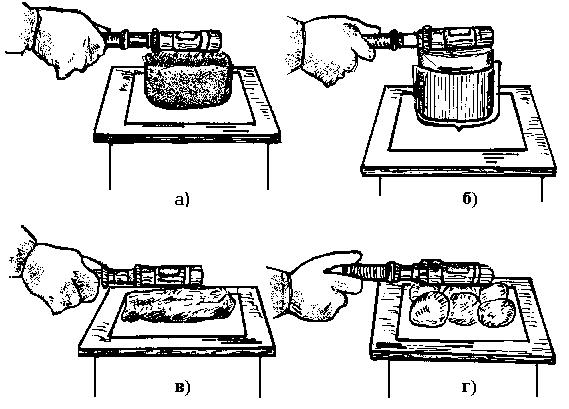 а)

б)

в)

г)