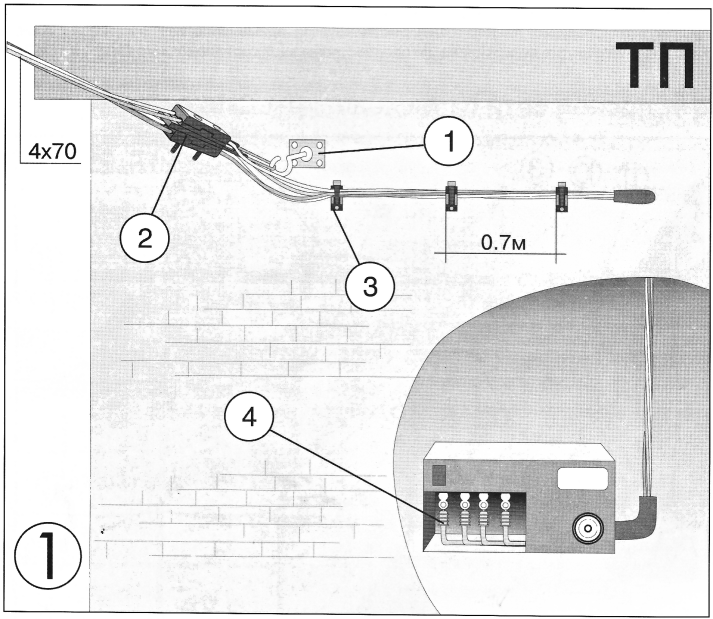 ТП

4x70

1

2

3

0.7м

4

1