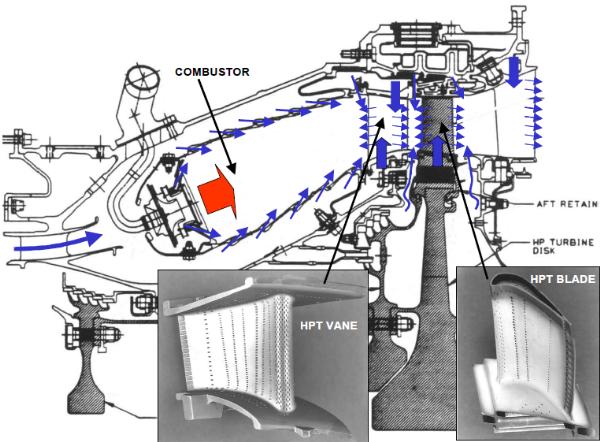 COMBUSTOR

AFT RETAIN

HP TURBINE DISK

HPT VANE

HPT BLADE