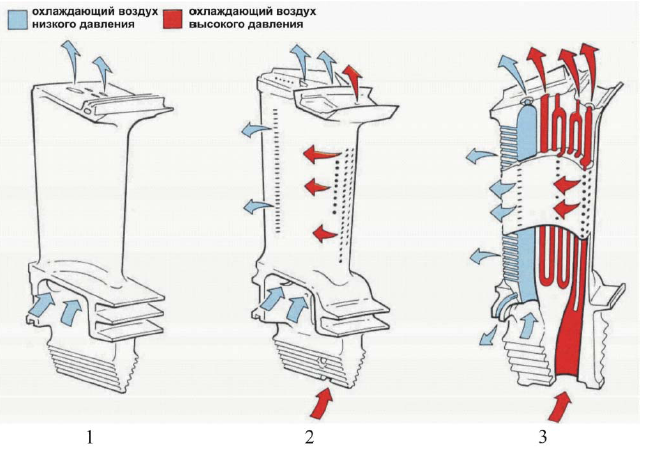 охлаждающий воздух низкого давления

охлаждающий воздух высокого давления

1

2

3