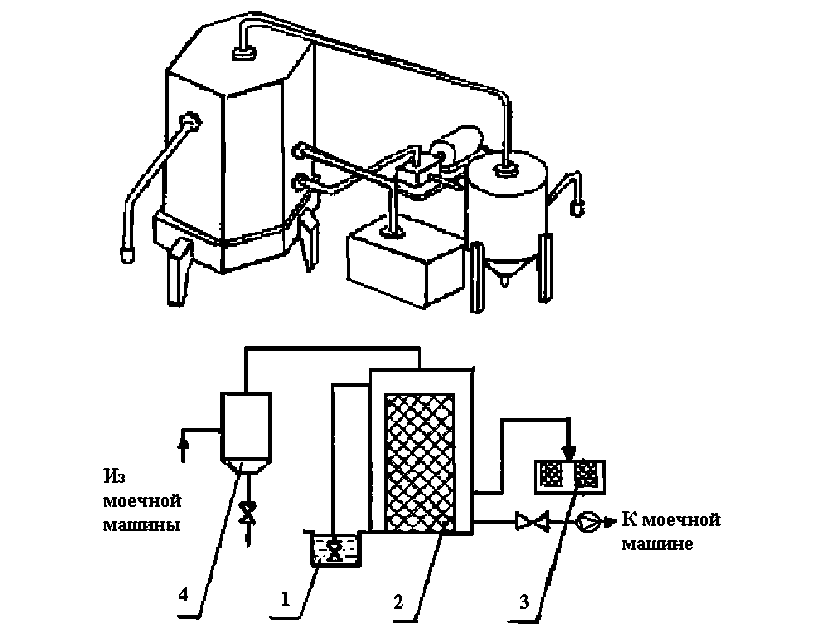 Из моечной машины

К моечной машине

4

1

2

3