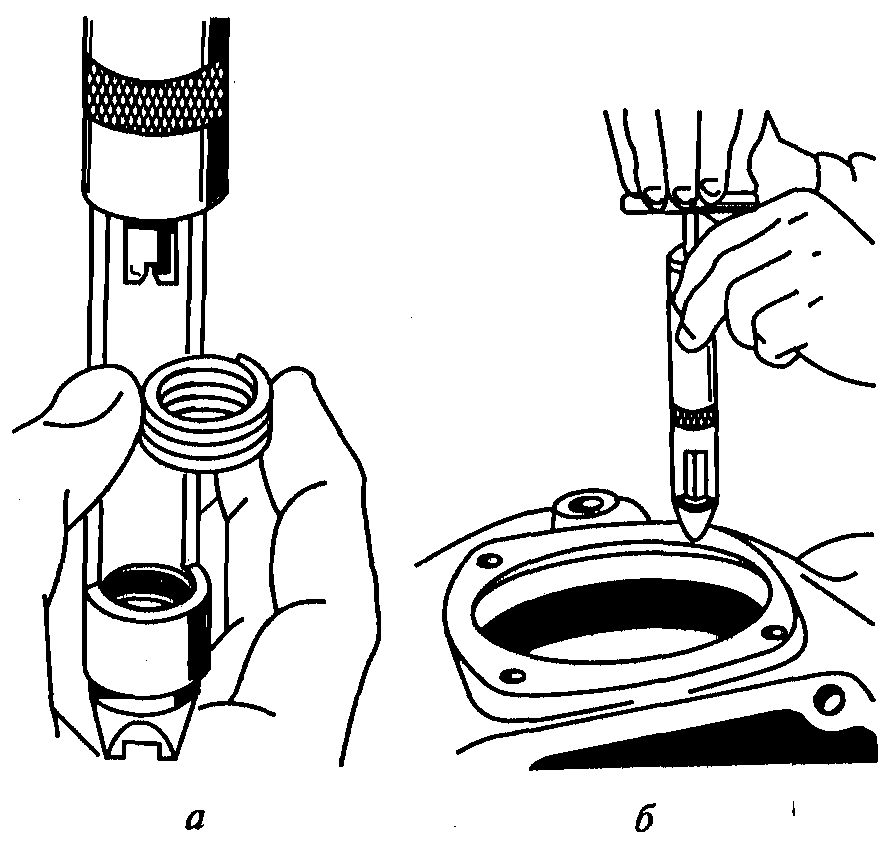 а

б